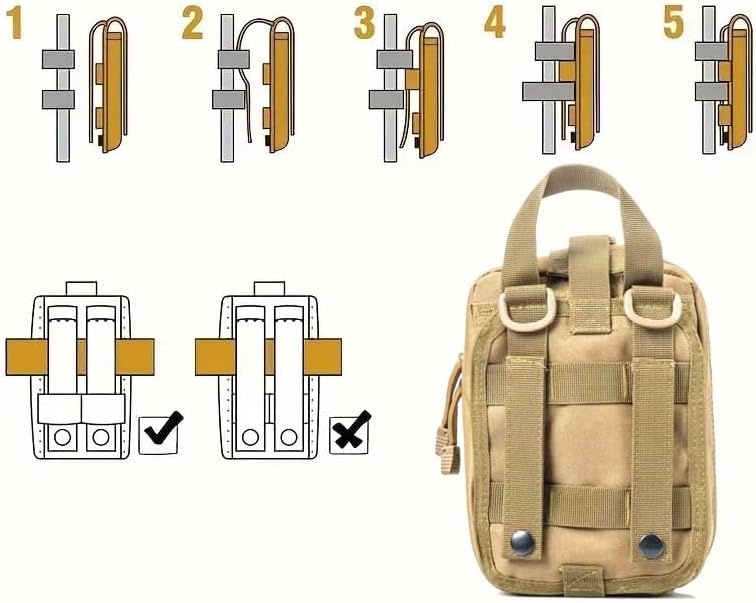 1
2
3
4
5